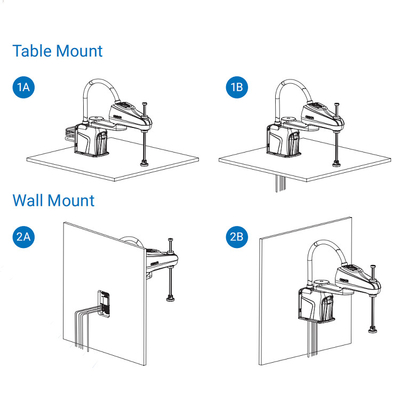 Table Mount

1A

1B

Wall Mount

2A

2B