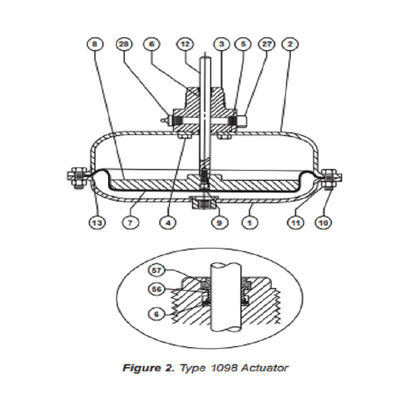 8
28
6
12
3
5
27
2
13
7
4
9
1
11
10
57
56
6

Figure 2. Type 1098 Actuator