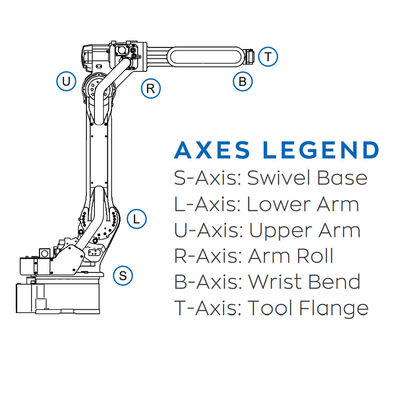 T
U
R
B
L
S

AXES LEGEND
S-Axis: Swivel Base
L-Axis: Lower Arm
U-Axis: Upper Arm
R-Axis: Arm Roll
B-Axis: Wrist Bend
T-Axis: Tool Flange